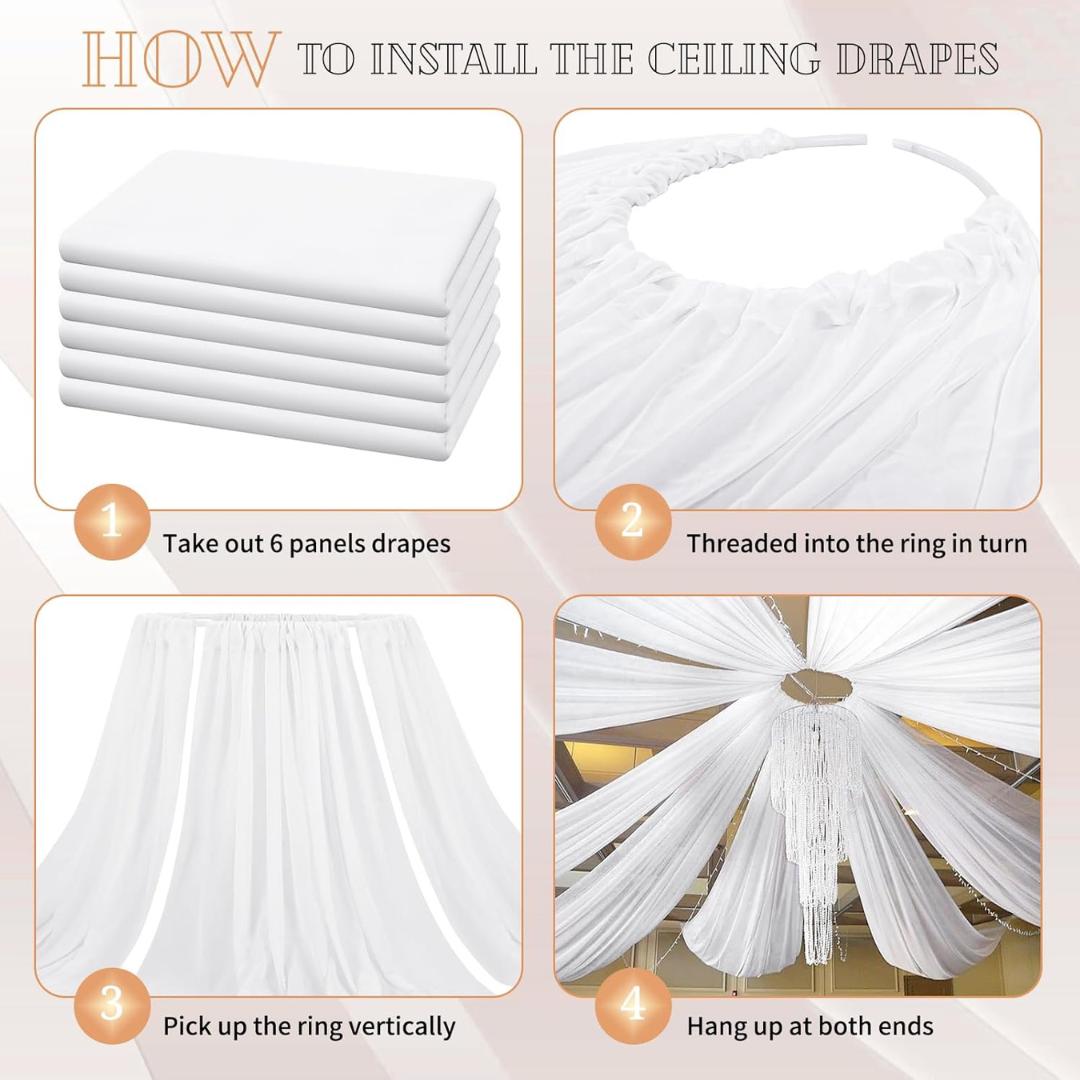 HOW TO INSTALL THE CEILING DRAPES

1 Take out 6 panels drapes

2 Threaded into the ring in turn

3 Pick up the ring vertically

4 Hang up at both ends